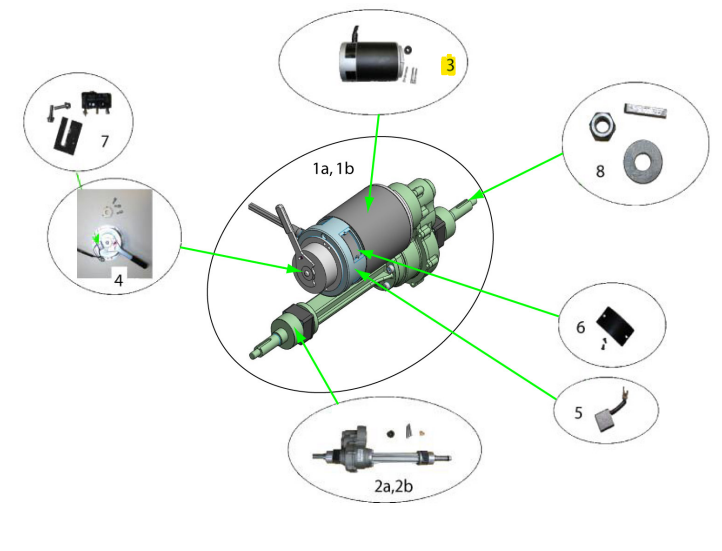 3

7

8

1a, 1b

4

6

5

2a,2b