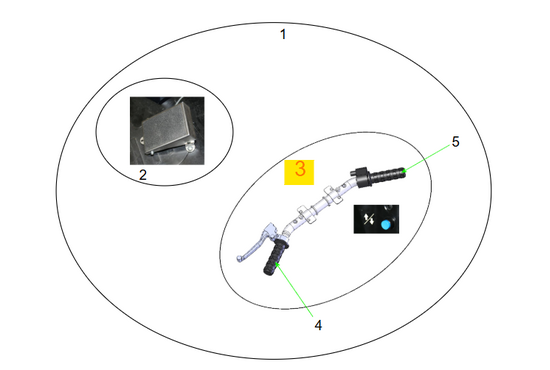 1
2
3
5
4