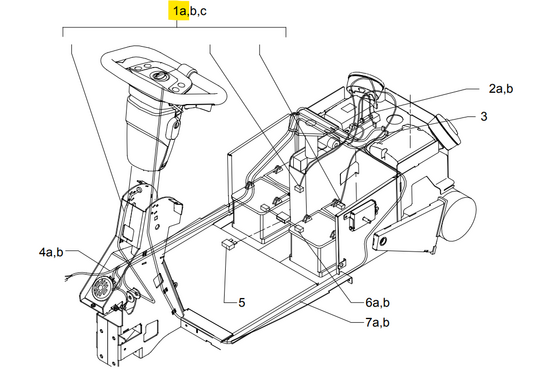 1a,b,c

2a,b

3

4a,b

5

6a,b

7a,b