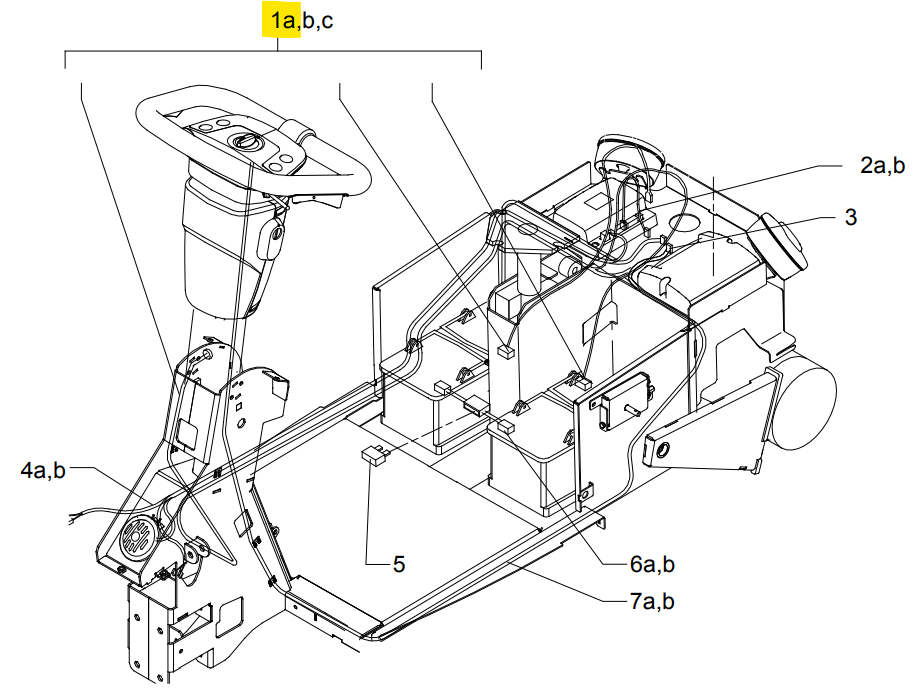 1a,b,c

2a,b

3

4a,b

5

6a,b

7a,b