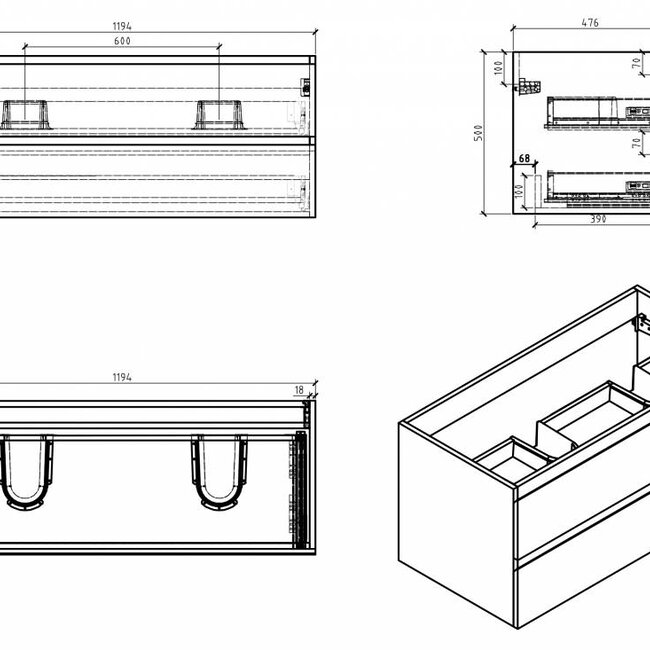 1194
600
476
100
70
500
70
68
100
390
1194
18