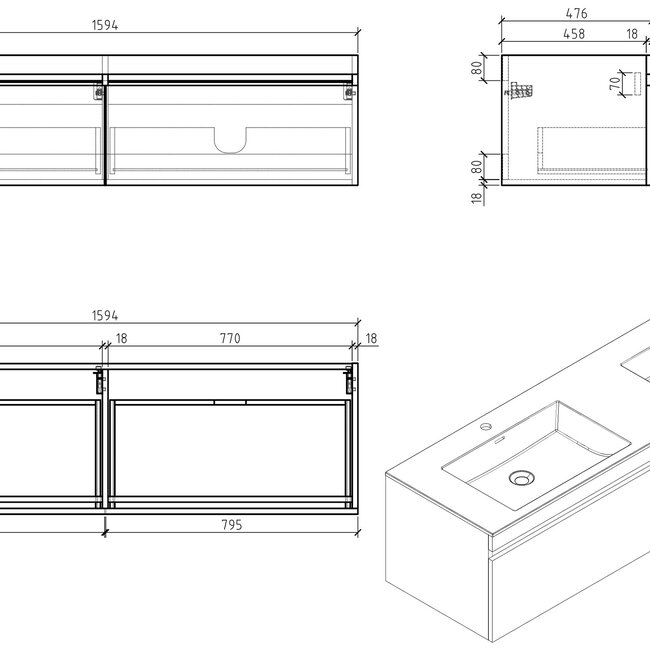 1594

476
458
18

80
70
80
18

1594
18
770
18
795