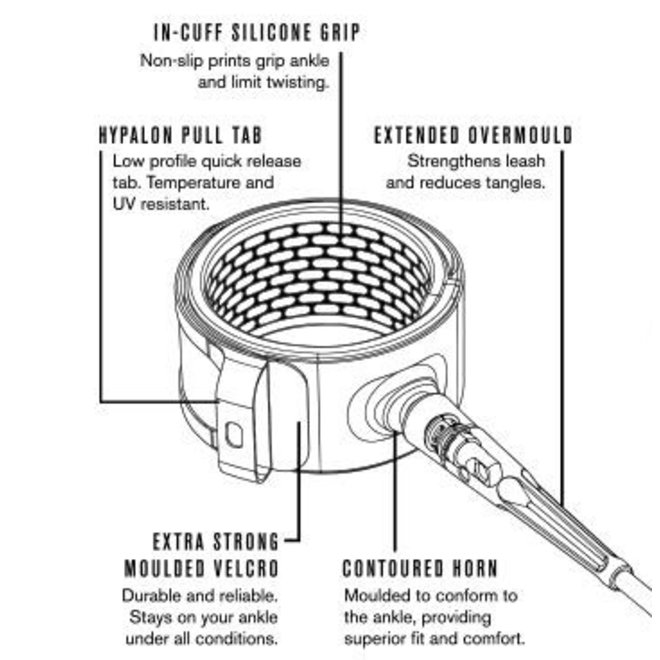 IN-CUFF SILICONE GRIP
Non-slip prints grip ankle and limit twisting.

HYPALON PULL TAB
Low profile quick release tab. Temperature and UV resistant.

EXTENDED OVERMOULD
Strengthens leash and reduces tangles.

EXTRA STRONG MOULDED VELCRO
Durable and reliable. Stays on your ankle under all conditions.

CONTOURED HORN
Moulded to conform to the ankle, providing superior fit and comfort.