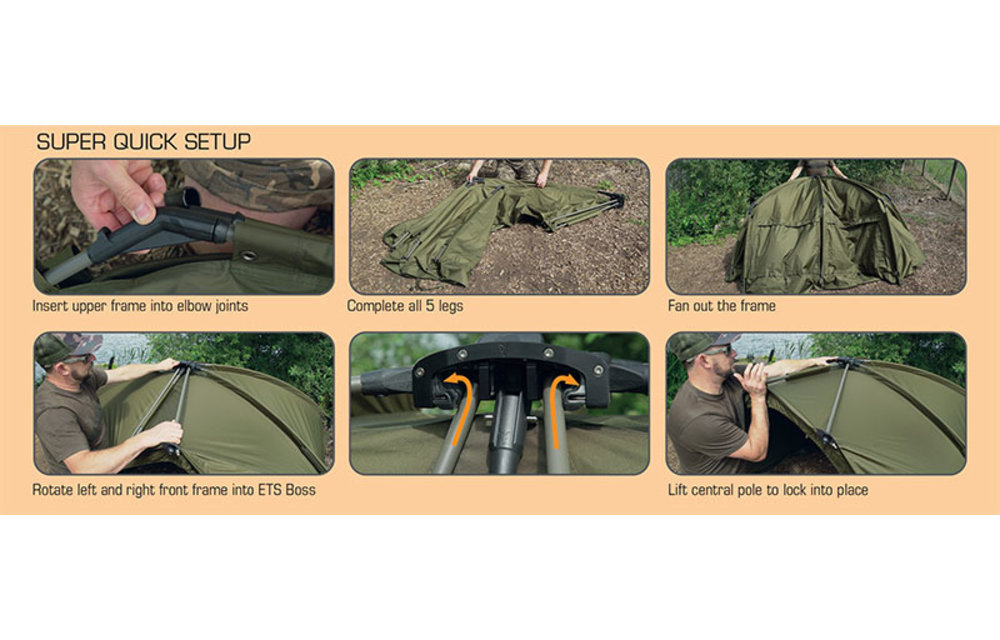 SUPER QUICK SETUP

Insert upper frame into elbow joints

Complete all 5 legs

Fan out the frame

Rotate left and right front frame into ETS Boss

Lift central pole to lock into place