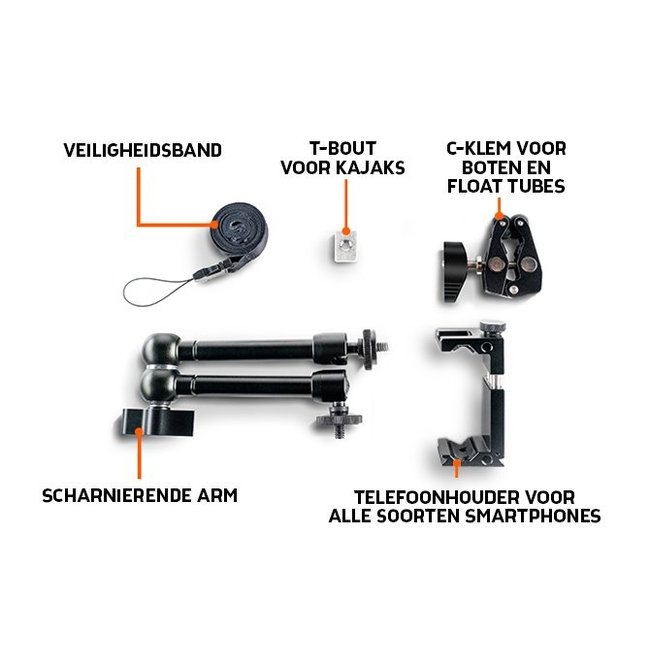 VEILIGHEIDSBAND

T-BOUT VOOR KAJAKS

C-KLEM VOOR BOTEN EN FLOAT TUBES

SCHARNIERENDE ARM

TELEFOONHOUDER VOOR ALLE SOORTEN SMARTPHONES