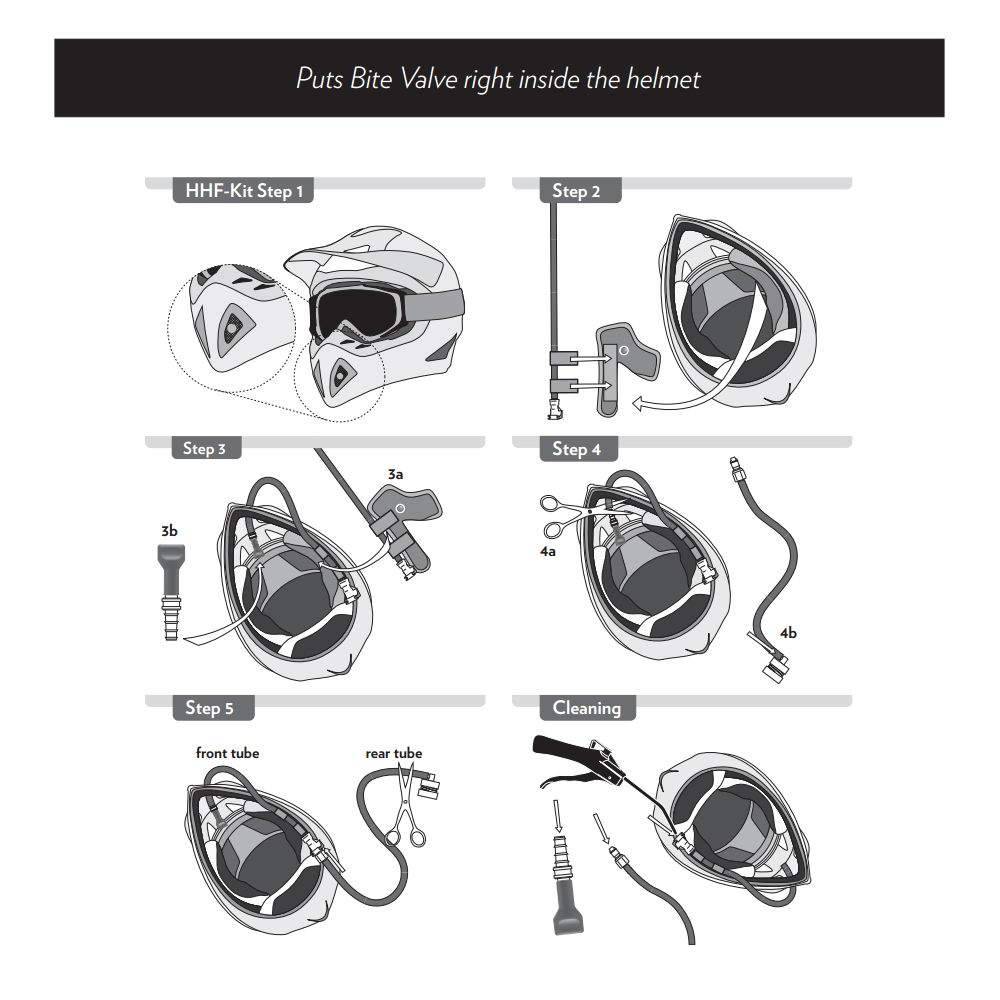 Puts Bite Valve right inside the helmet

HHF-Kit Step 1

Step 2

Step 3

3a

3b

Step 4

4a

4b

Step 5

front tube

rear tube

Cleaning