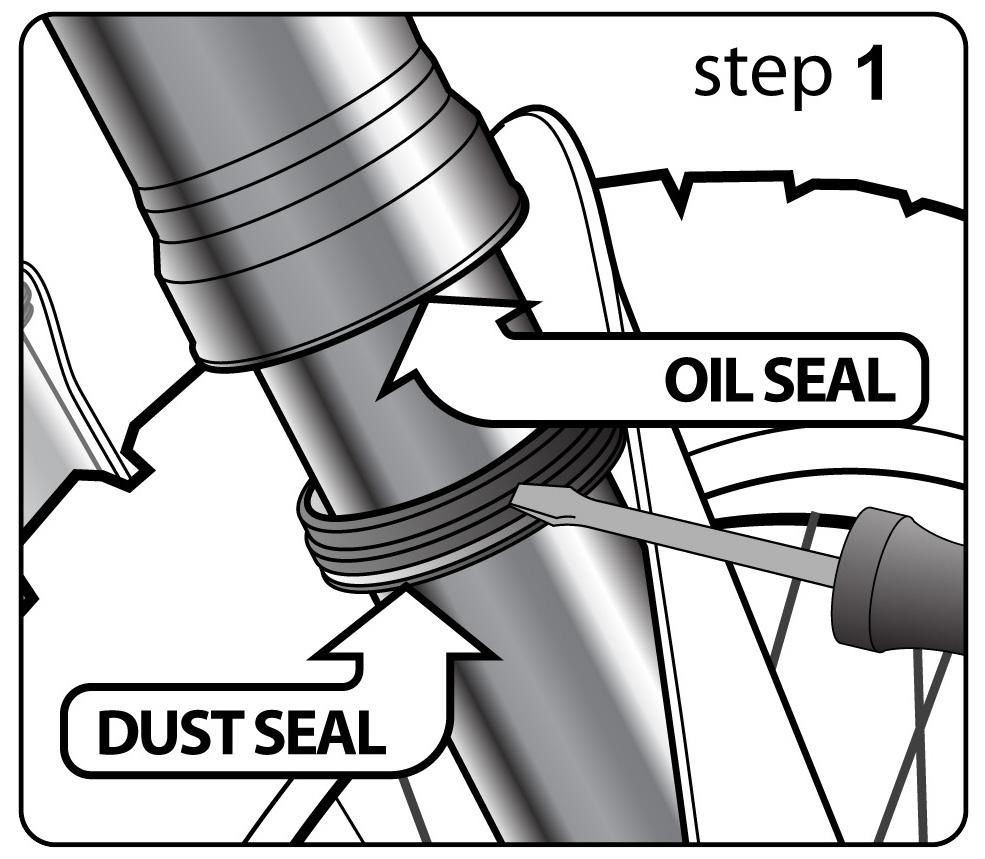 step 1

OIL SEAL

DUST SEAL