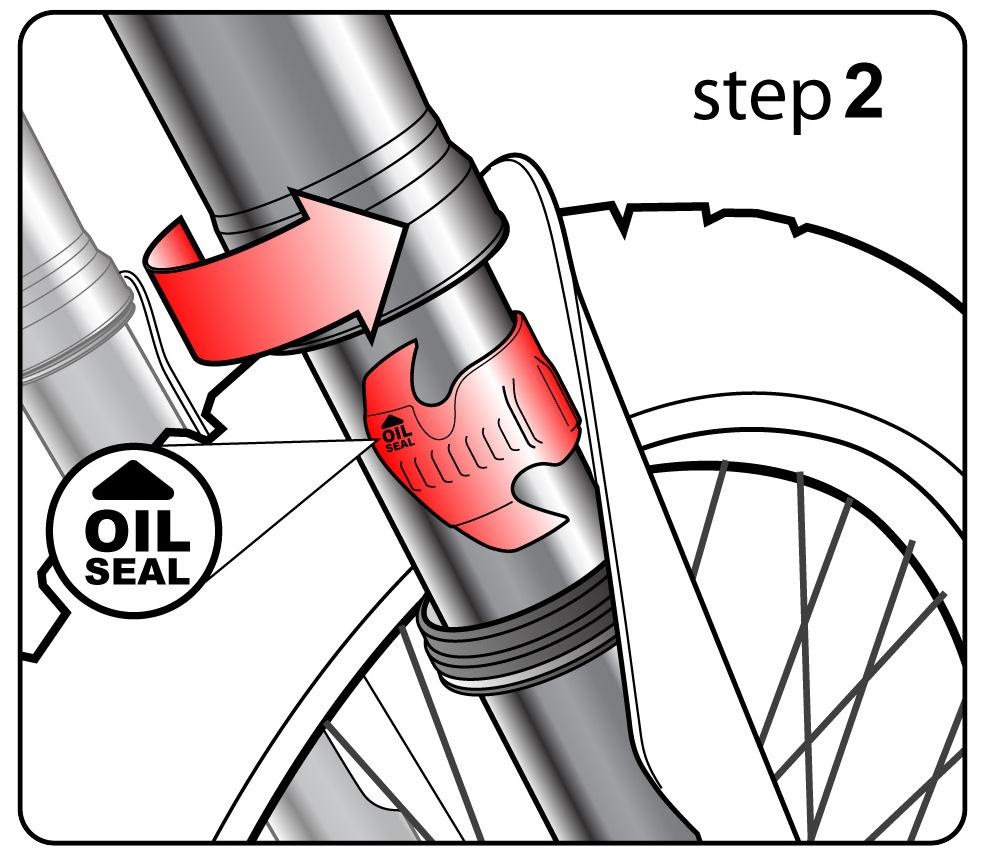 step 2

OIL SEAL

OIL SEAL