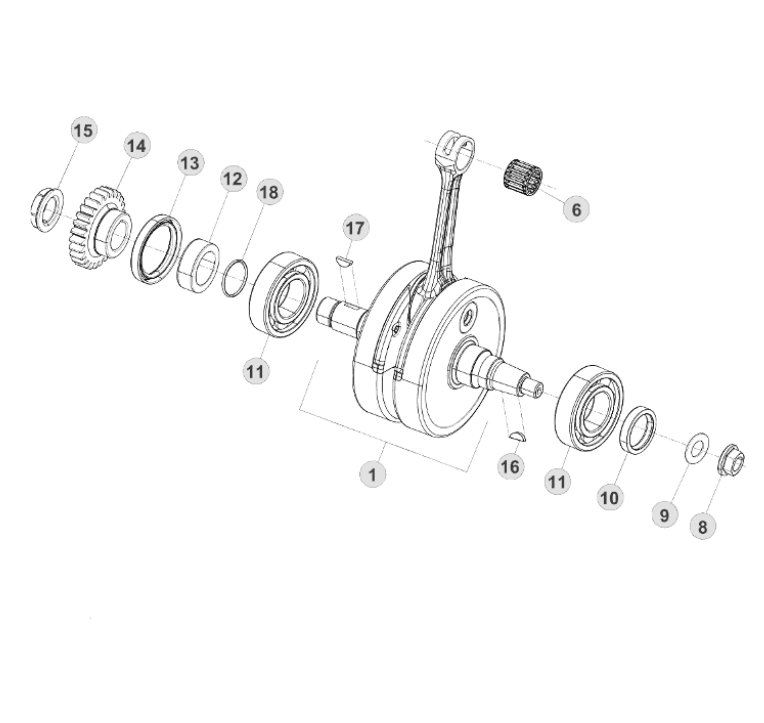 15
14
13
12
18
17
6
11
1
16
11
10
9
8