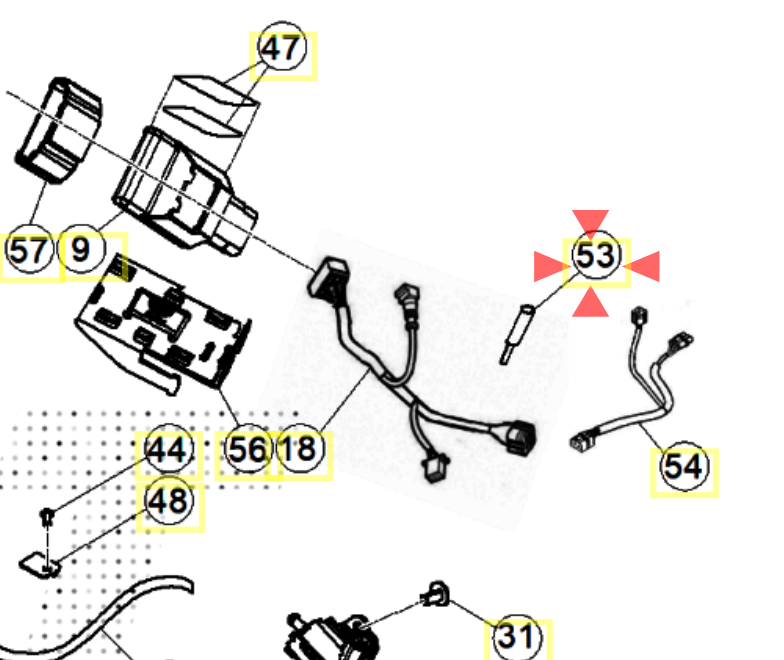 47

57 9

53

44 56 18

54

48

31