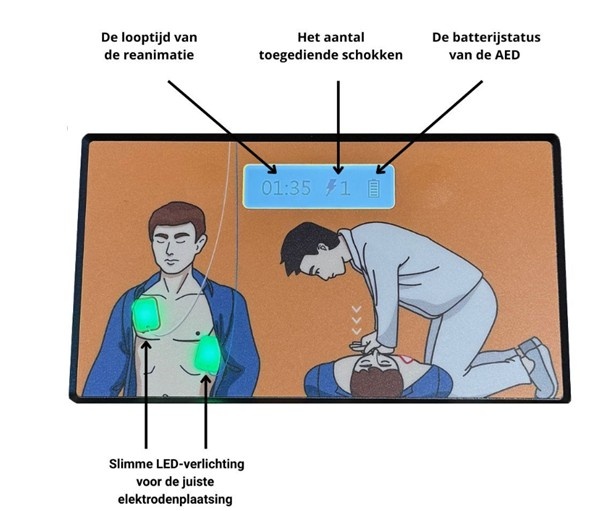 De looptijd van de reanimatie

Het aantal toegediende schokken

De batterijstatus van de AED

01:35 1

Slimme LED-verlichting voor de juiste elektrodenplaatsing