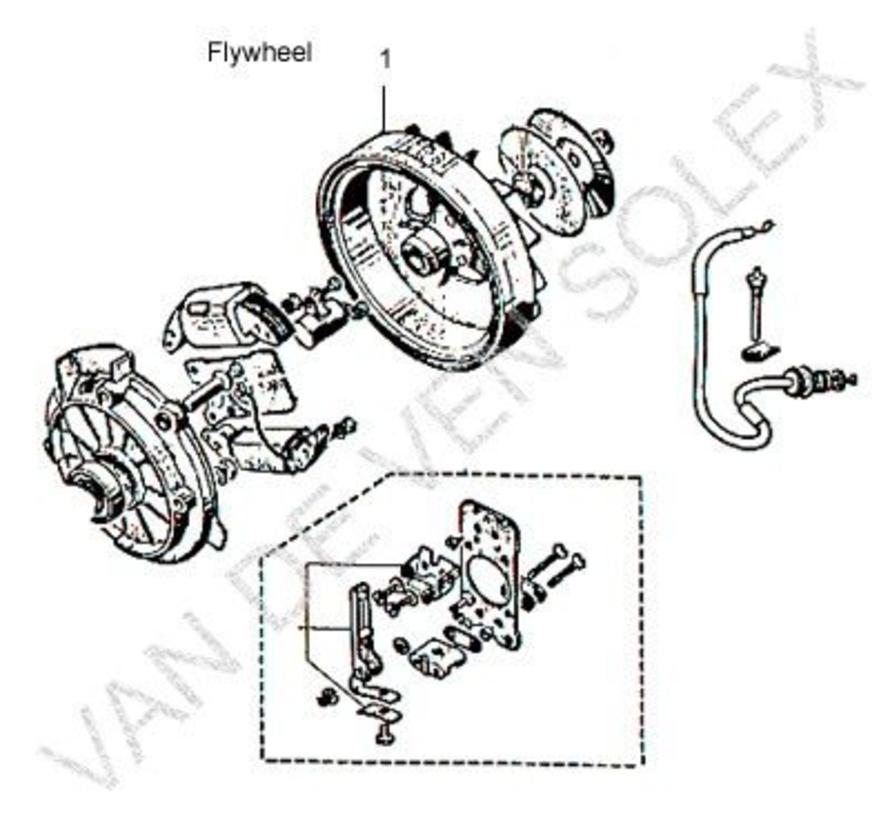 Flywheel

1

VAN DE VEN SOLEX