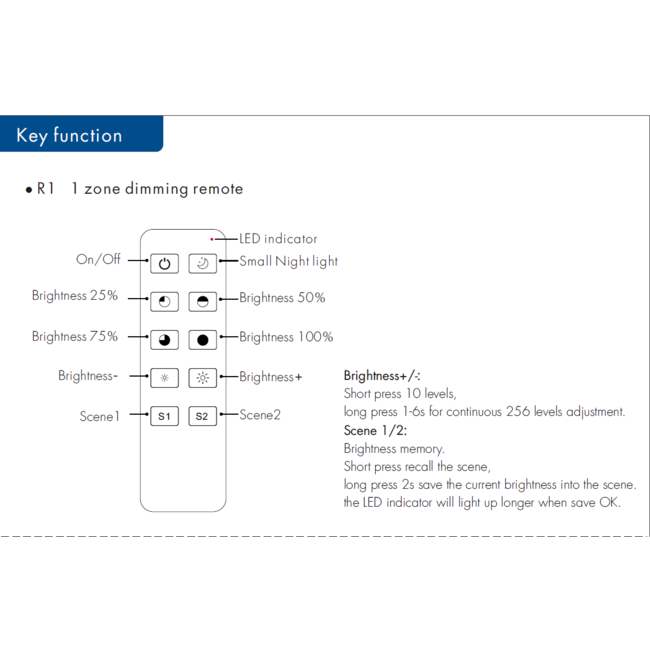 Key function

• R1 1 zone dimming remote

LED indicator

On/Off

Small Night light

Brightness 25%

Brightness 50%

Brightness 75%

Brightness 100%

Brightness-

Brightness+

Scene1

S1

S2

Scene2

Brightness+/-:
Short press 10 levels,
long press 1-6s for continuous 256 levels adjustment.

Scene 1/2:
Brightness memory.
Short press recall the scene,
long press 2s save the current brightness into the scene.
the LED indicator will light up longer when save OK.