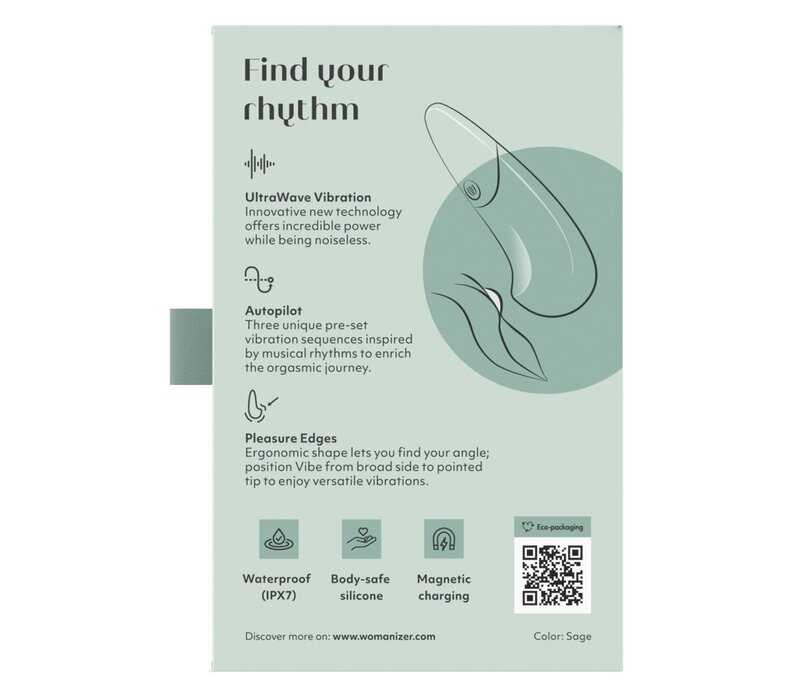 Find your rhythm

UltraWave Vibration
Innovative new technology offers incredible power while being noiseless.

Autopilot
Three unique pre-set vibration sequences inspired by musical rhythms to enrich the orgasmic journey.

Pleasure Edges
Ergonomic shape lets you find your angle; position Vibe from broad side to pointed tip to enjoy versatile vibrations.

Waterproof (IPX7)

Body-safe silicone

Magnetic charging

Eco-packaging

Discover more on: www.womanizer.com

Color: Sage