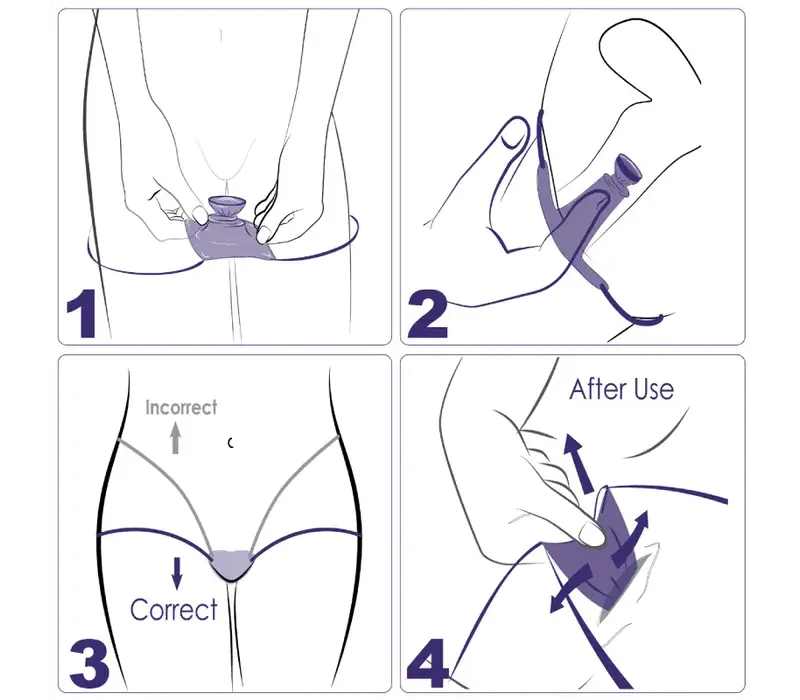 1

2

Incorrect

Correct

3

After Use

4