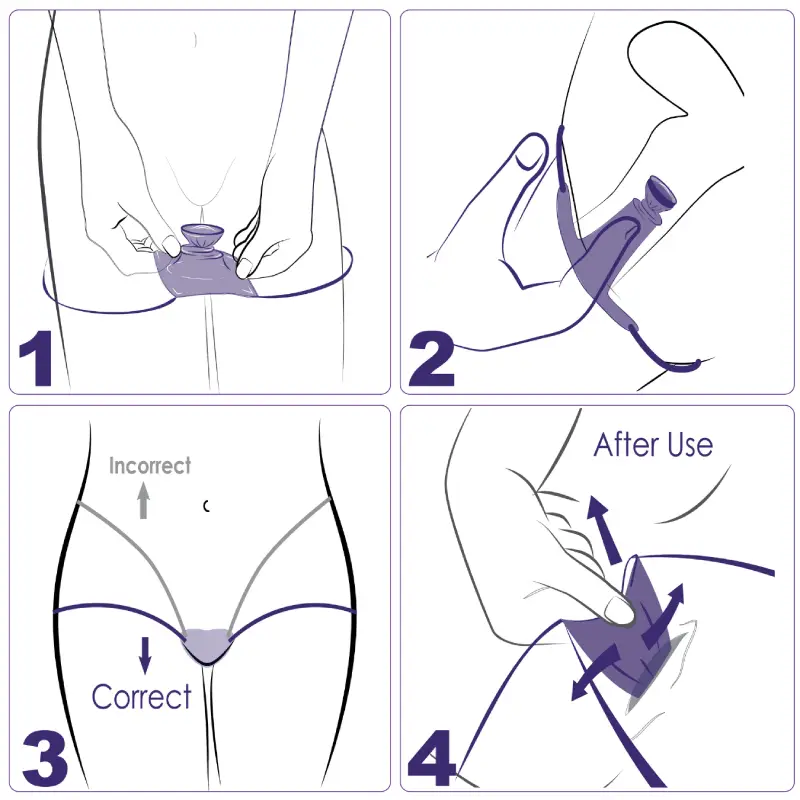 1

2

Incorrect

Correct

3

After Use

4