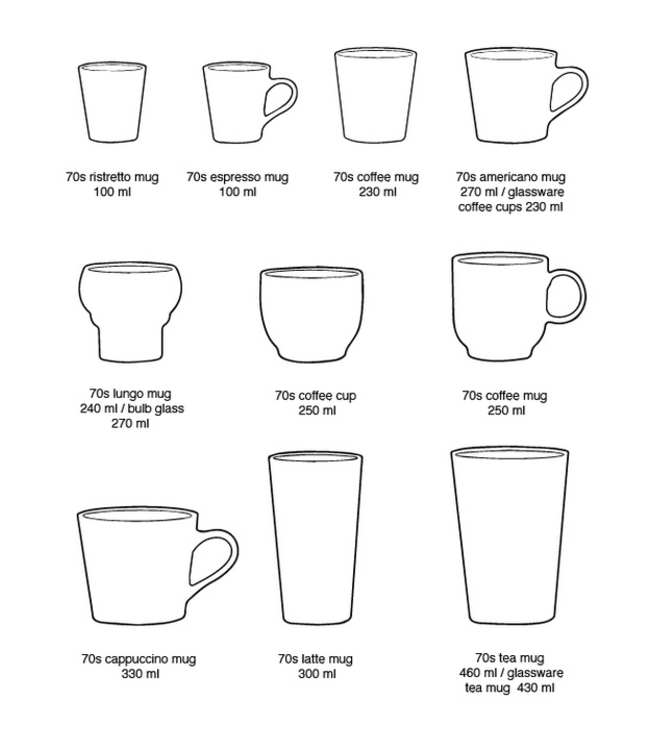 70s ristretto mug
100 ml

70s espresso mug
100 ml

70s coffee mug
230 ml

70s americano mug
270 ml / glassware
coffee cups 230 ml

70s lungo mug
240 ml / bulb glass
270 ml

70s coffee cup
250 ml

70s coffee mug
250 ml

70s cappuccino mug
330 ml

70s latte mug
300 ml

70s tea mug
460 ml / glassware
tea mug 430 ml