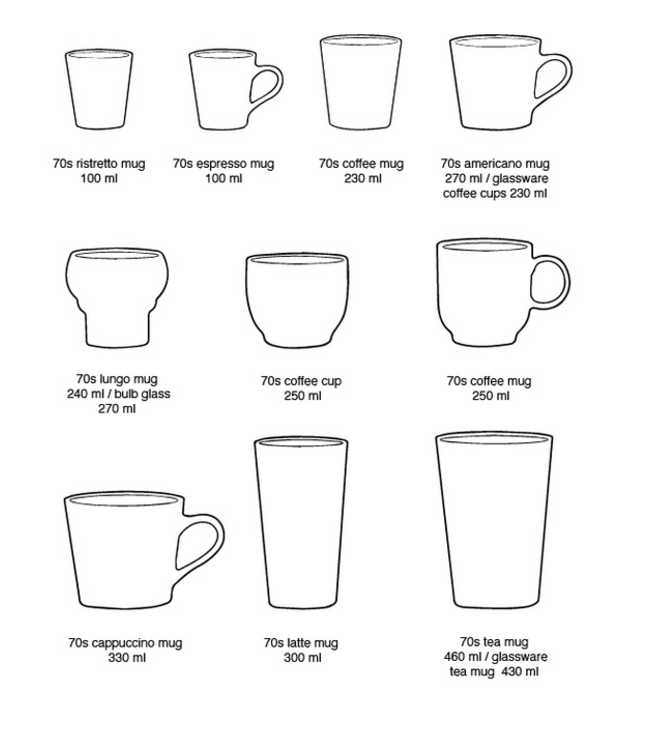 70s ristretto mug
100 ml

70s espresso mug
100 ml

70s coffee mug
230 ml

70s americano mug
270 ml / glassware coffee cups 230 ml

70s lungo mug
240 ml / bulb glass 270 ml

70s coffee cup
250 ml

70s coffee mug
250 ml

70s cappuccino mug
330 ml

70s latte mug
300 ml

70s tea mug
460 ml / glassware tea mug 430 ml