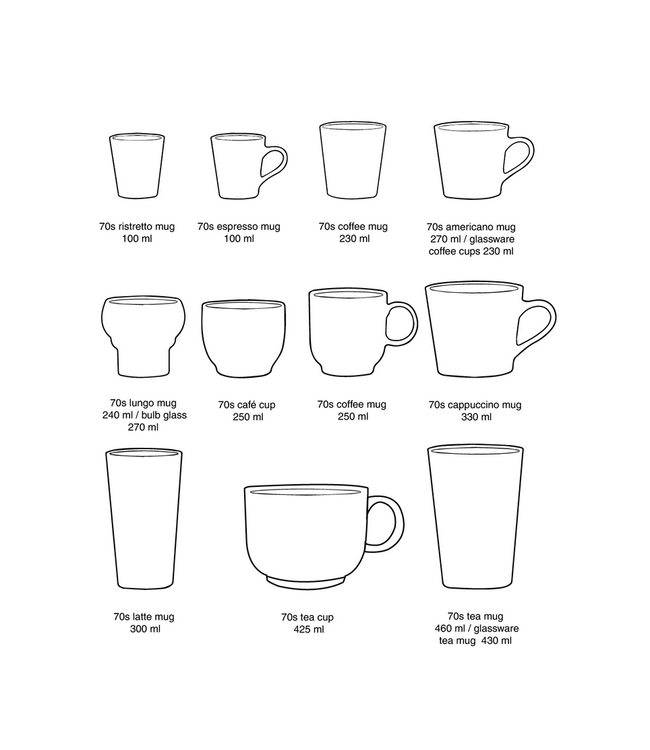 70s ristretto mug
100 ml

70s espresso mug
100 ml

70s coffee mug
230 ml

70s americano mug
270 ml / glassware
coffee cups 230 ml

70s lungo mug
240 ml / bulb glass
270 ml

70s café cup
250 ml

70s coffee mug
250 ml

70s cappuccino mug
330 ml

70s latte mug
300 ml

70s tea cup
425 ml

70s tea mug
460 ml / glassware
tea mug 430 ml