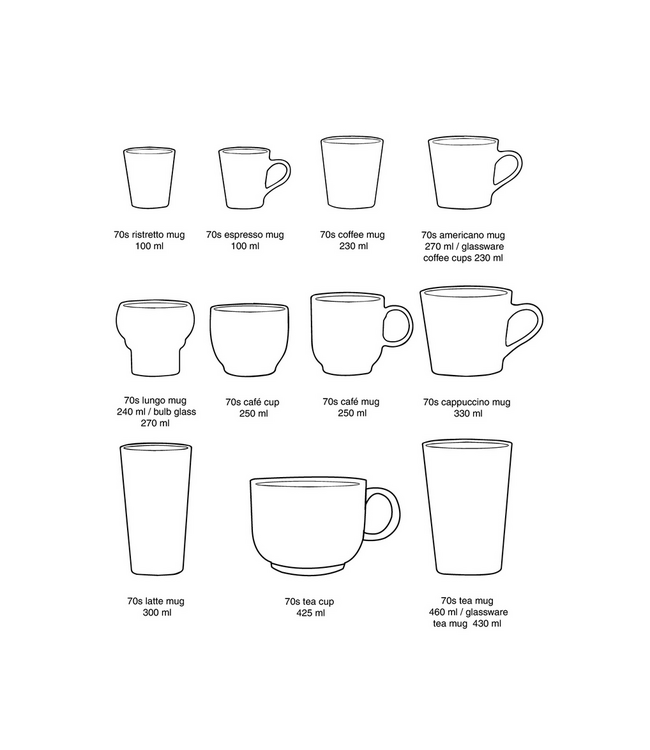 70s ristretto mug
100 ml

70s espresso mug
100 ml

70s coffee mug
230 ml

70s americano mug
270 ml / glassware
coffee cups 230 ml

70s lungo mug
240 ml / bulb glass
270 ml

70s café cup
250 ml

70s café mug
250 ml

70s cappuccino mug
330 ml

70s latte mug
300 ml

70s tea cup
425 ml

70s tea mug
460 ml / glassware
tea mug 430 ml