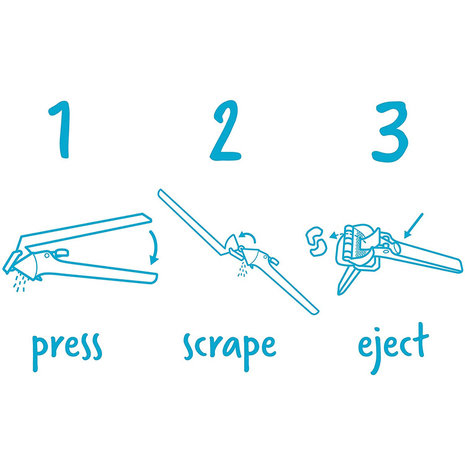 1

press

2

scrape

3

eject