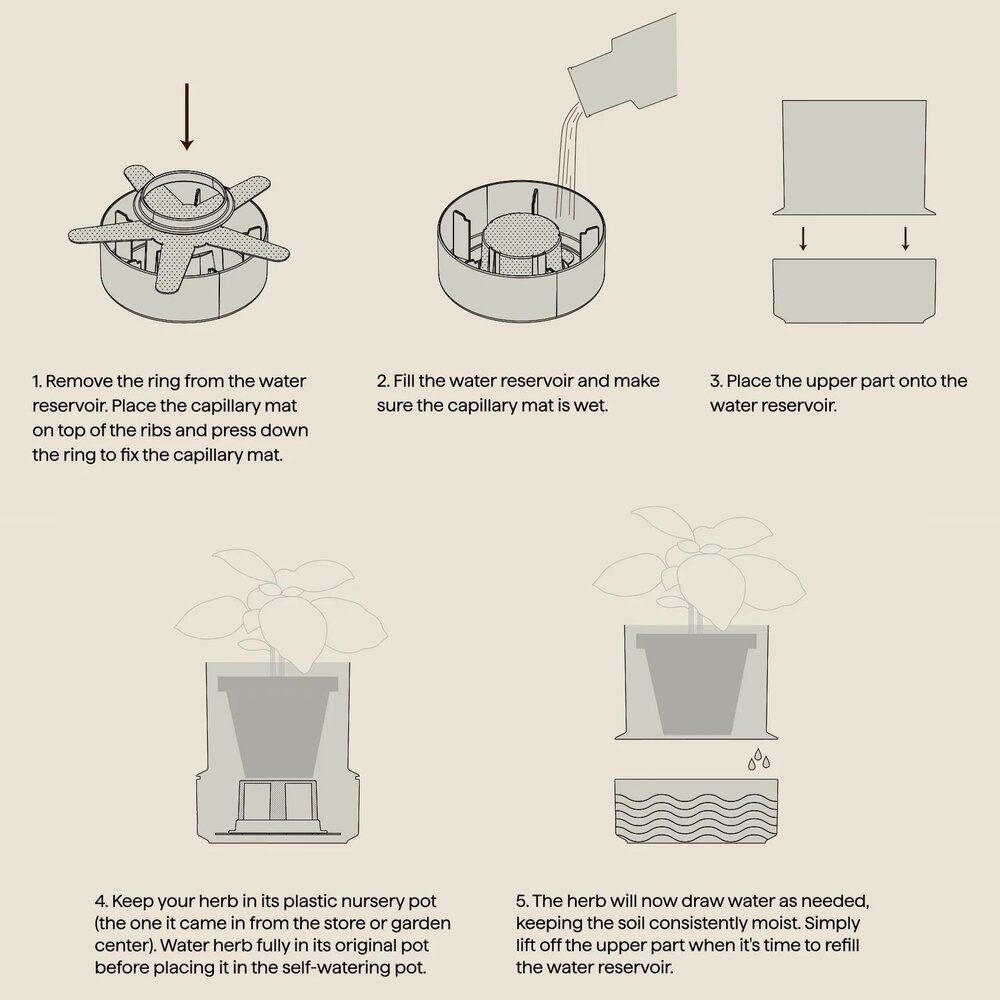 1. Remove the ring from the water reservoir. Place the capillary mat on top of the ribs and press down the ring to fix the capillary mat.

2. Fill the water reservoir and make sure the capillary mat is wet.

3. Place the upper part onto the water reservoir.

4. Keep your herb in its plastic nursery pot (the one it came in from the store or garden center). Water herb fully in its original pot before placing it in the self-watering pot.

5. The herb will now draw water as needed, keeping the soil consistently moist. Simply lift off the upper part when it's time to refill the water reservoir.