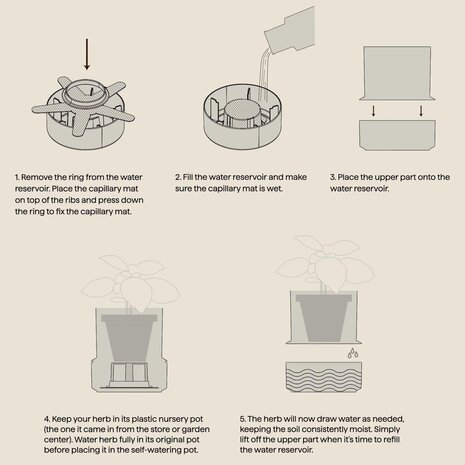 1. Remove the ring from the water reservoir. Place the capillary mat on top of the ribs and press down the ring to fix the capillary mat.

2. Fill the water reservoir and make sure the capillary mat is wet.

3. Place the upper part onto the water reservoir.

4. Keep your herb in its plastic nursery pot (the one it came in from the store or garden center). Water herb fully in its original pot before placing it in the self-watering pot.

5. The herb will now draw water as needed, keeping the soil consistently moist. Simply lift off the upper part when it's time to refill the water reservoir.