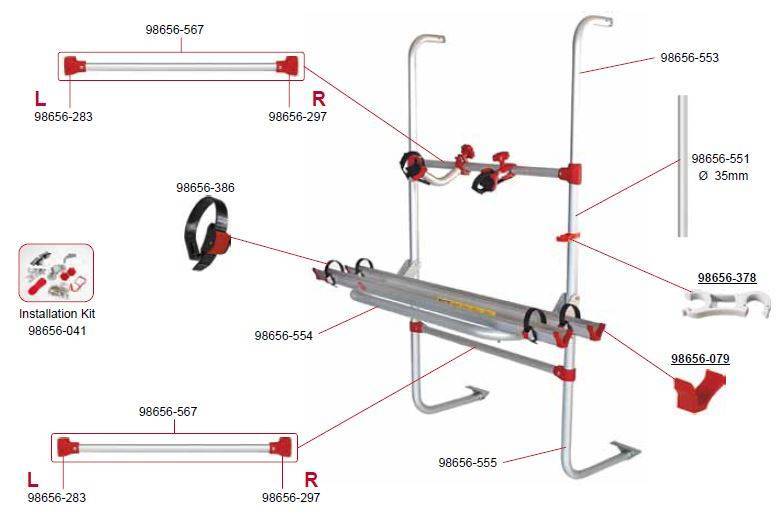 98656-567

L
98656-283

R
98656-297

98656-553

98656-551
Ø 35mm

98656-386

Installation Kit
98656-041

98656-378

98656-554

98656-079

98656-567

L
98656-283

R
98656-297

98656-555