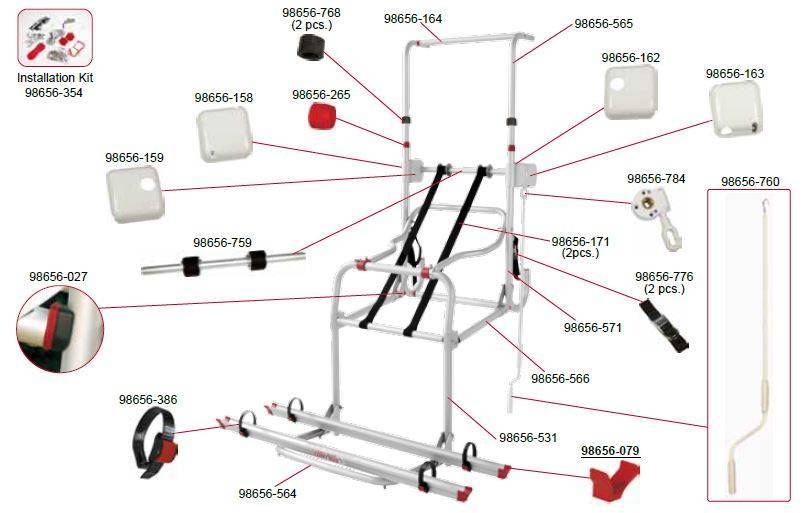 Installation Kit
98656-354

98656-768
(2 pcs.)

98656-164

98656-565

98656-162

98656-163

98656-158

98656-265

98656-159

98656-784

98656-760

98656-759

98656-171
(2pcs.)

98656-027

98656-776
(2 pcs.)

98656-571

98656-566

98656-386

98656-531

98656-079

98656-564