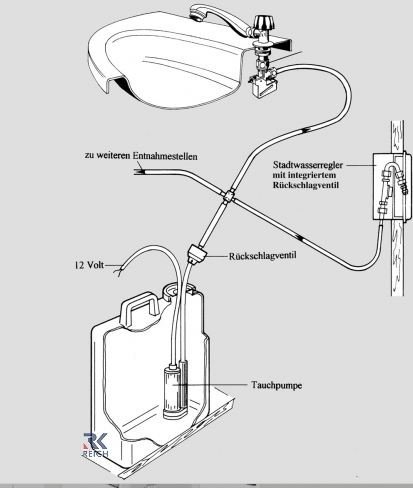 zu weiteren Entnahmestellen

Stadtwasserregler
mit integriertem
Rückschlagventil

12 Volt

Rückschlagventil

Tauchpumpe

RK
REICH