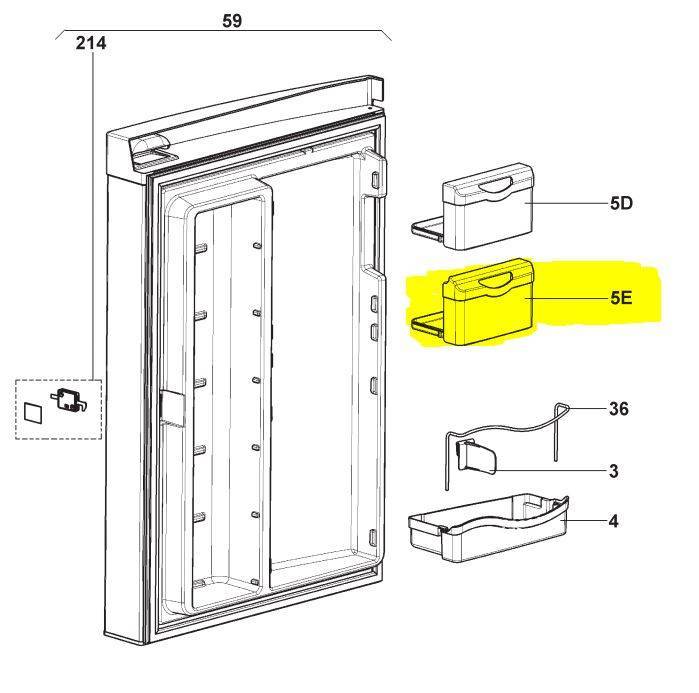 59

214

5D

5E

36

3

4