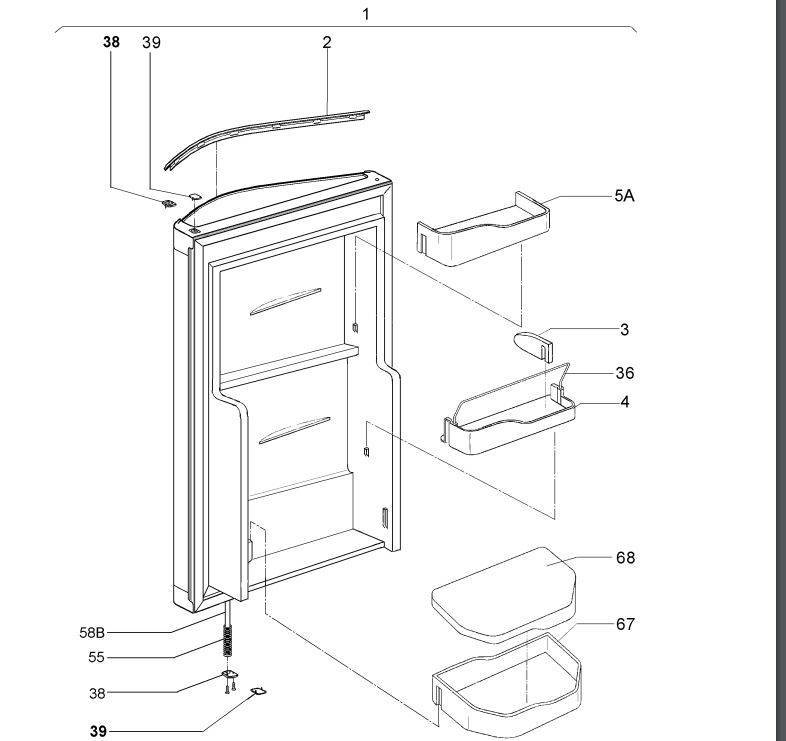 1
38
39
2
5A
3
36
4
68
67
58B
55
38
39