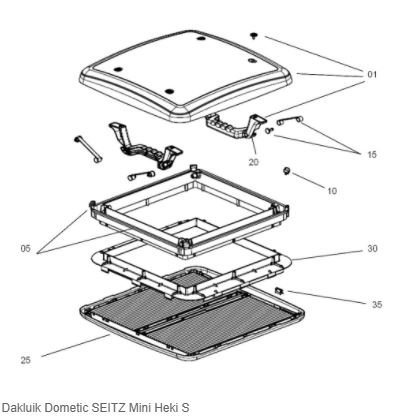 01

15

20

10

05

30

35

25

Dakluik Dometic SEITZ Mini Heki S