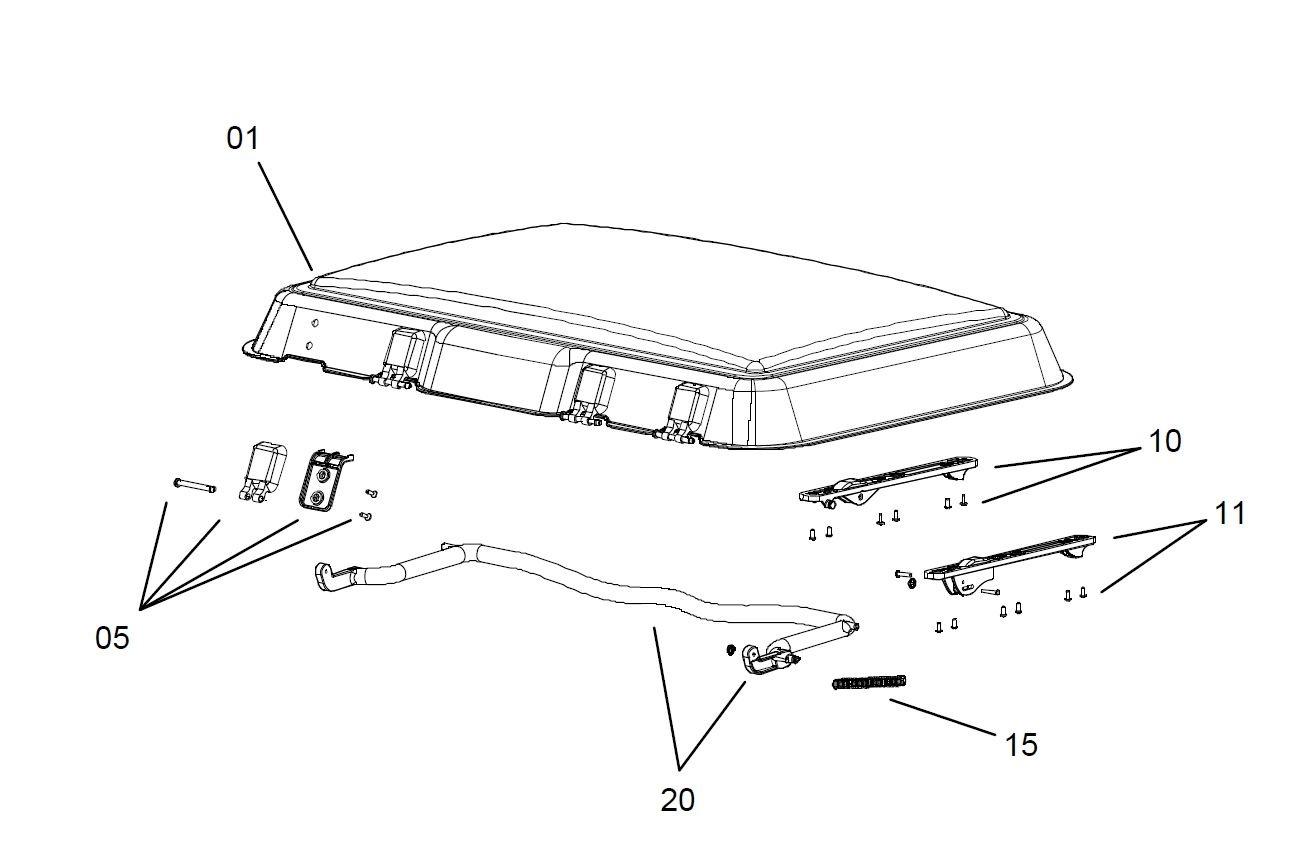 01

10

11

05

15

20