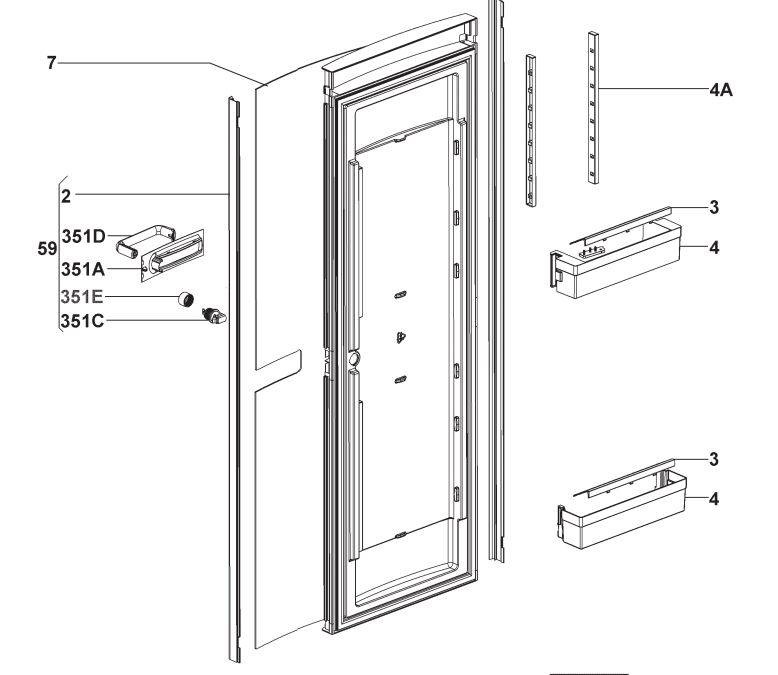 7
4A
2
59
351D
351A
351E
351C
3
4
3
4