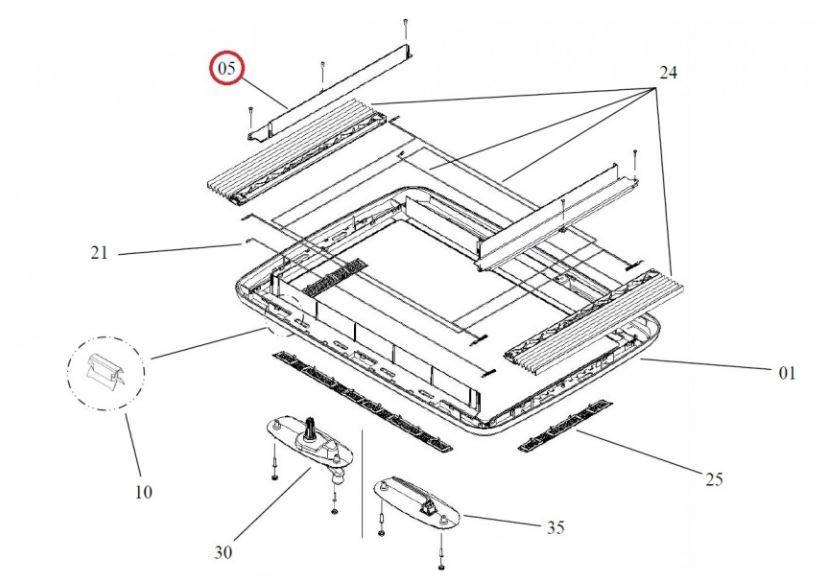 05
24
21
01
10
25
30
35