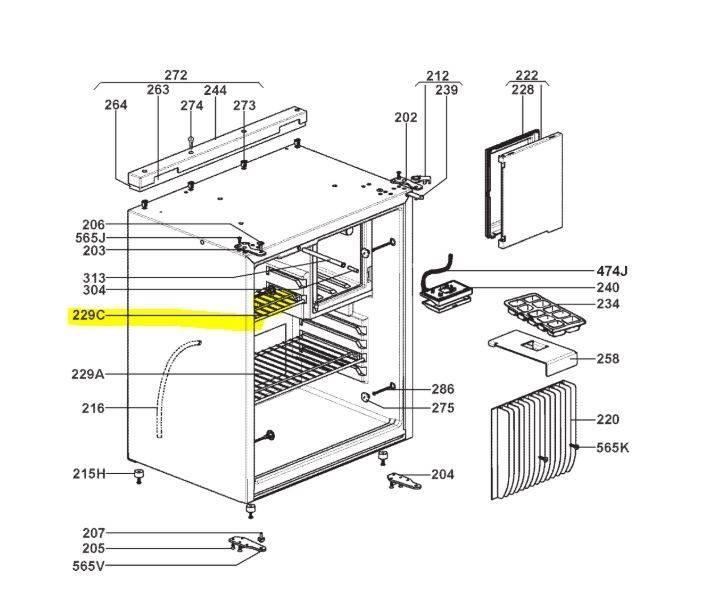 272
263
244
264
274
273
212
239
202
222
228
206
565J
203
313
304
229C
229A
216
215H
207
205
565V
474J
240
234
258
286
275
220
565K
204