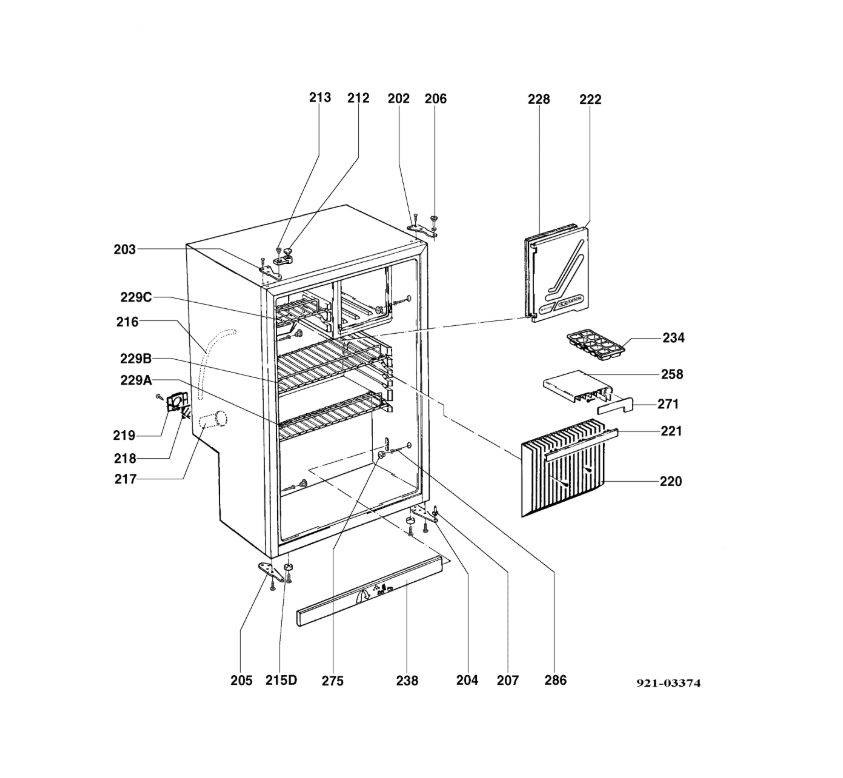 213
212
202
206
228
222
203
229C
216
229B
229A
219
218
217
234
258
271
221
220
205
215D
275
238
204
207
286
921-03374