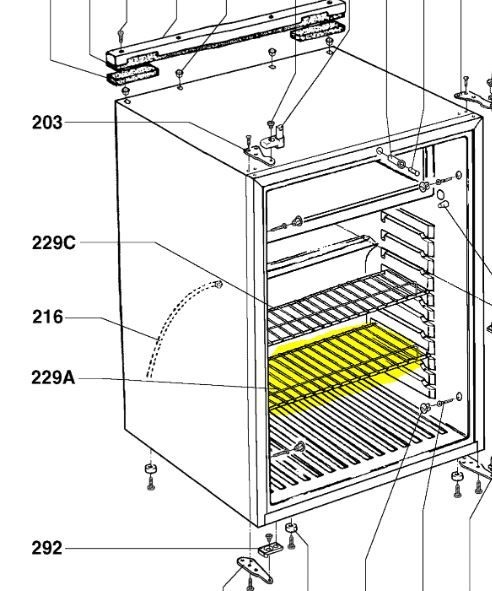 203

229C

216

229A

292