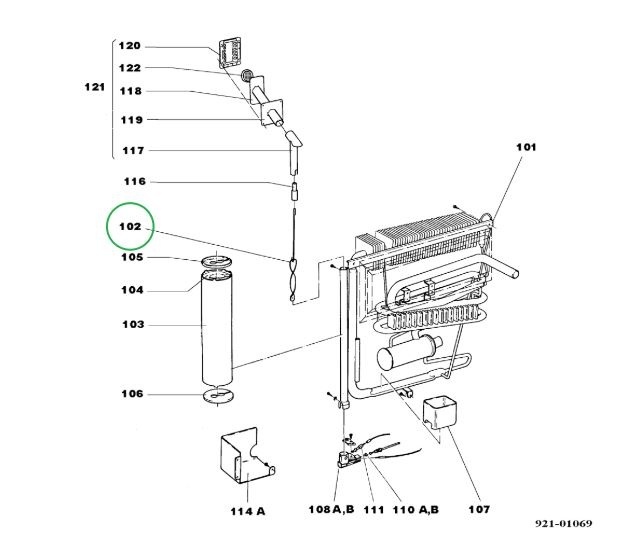 120
122
121
118
119
117
116
101
102
105
104
103
106
114 A
108 A,B
111
110 A,B
107
921-01069