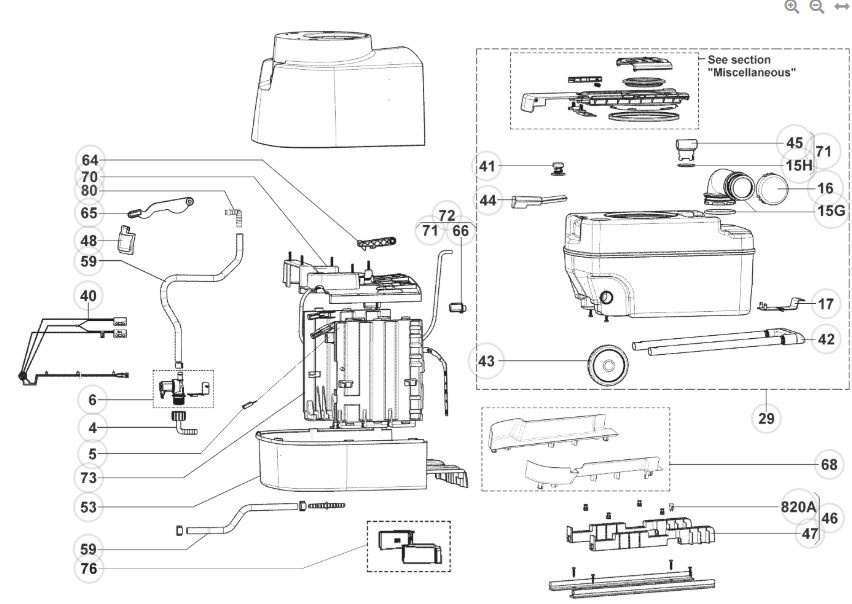 See section "Miscellaneous"

64
70
80
65
48
59
40
6
4
5
73
53
59
76
72
71
66
41
44
43
45
71
15H
16
15G
17
42
29
68
820A
46
47