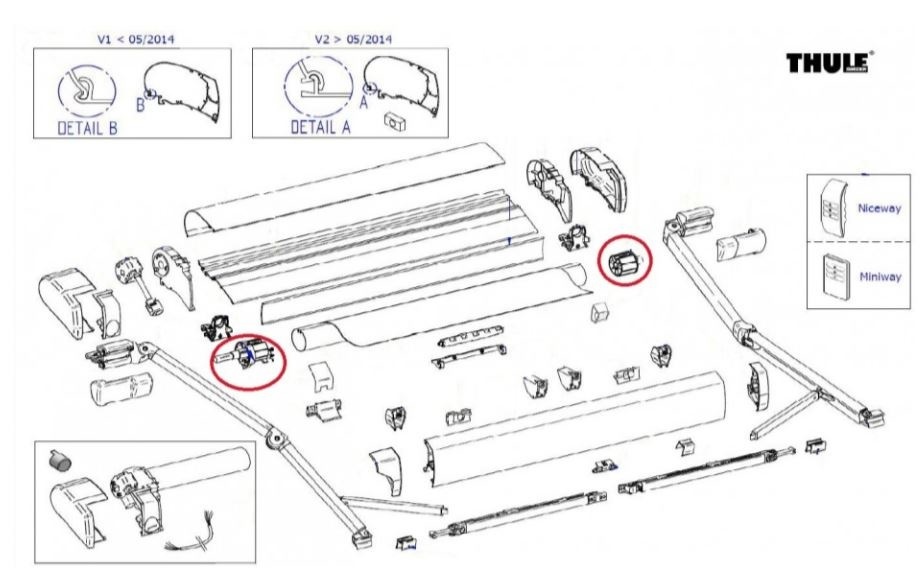 V1 < 05/2014

DETAIL B

B

V2 > 05/2014

DETAIL A

A

THULE

Niceway

Miniway