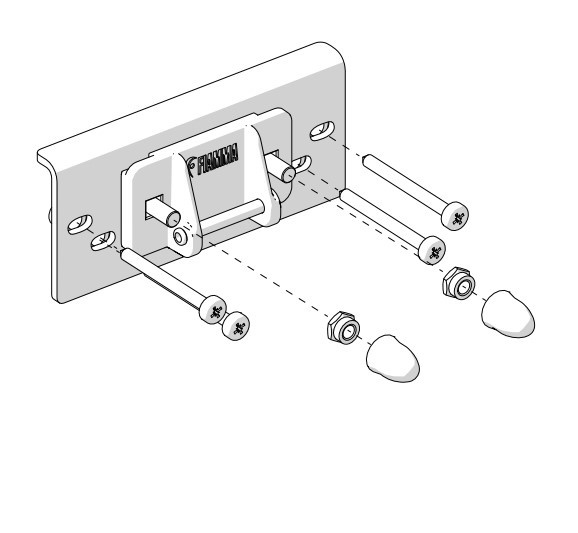 FIAMMA