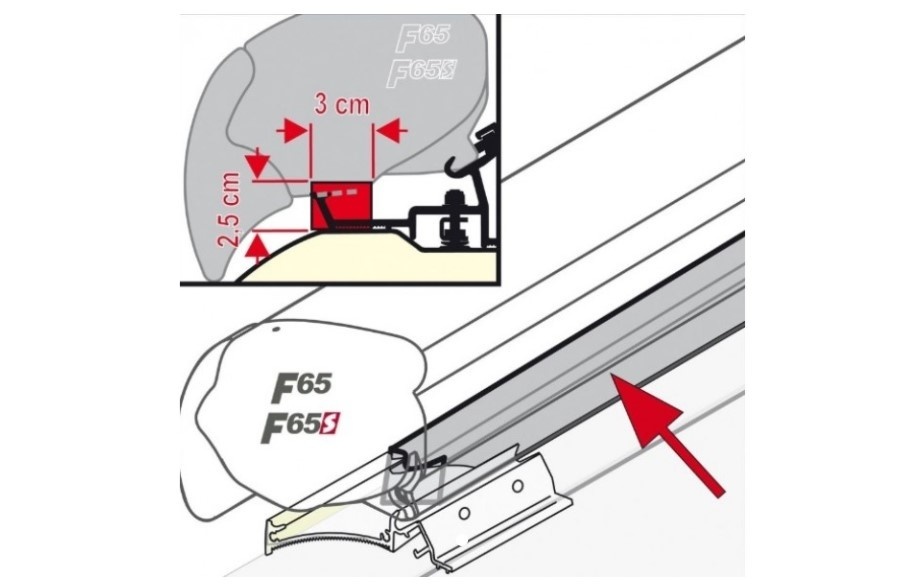 F65
F65S
3 cm
2.5 cm
F65
F65S