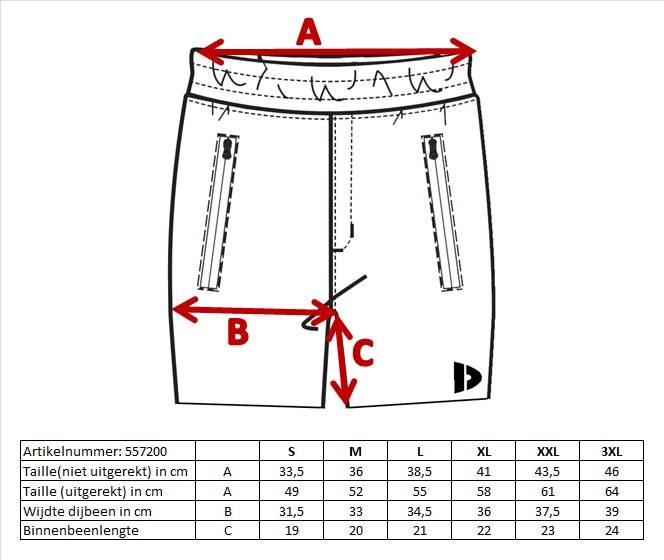 A

B

C

| Artikelnummer: 557200 | | S | M | L | XL | XXL | 3XL |
|---|---|---|---|---|---|---|---|
| Taille(niet uitgerekt) in cm | A | 33,5 | 36 | 38,5 | 41 | 43,5 | 46 |
| Taille (uitgerekt) in cm | A | 49 | 52 | 55 | 58 | 61 | 64 |
| Wijdte dijbeen in cm | B | 31,5 | 33 | 34,5 | 36 | 37,5 | 39 |
| Binnenbeenlengte | C | 19 | 20 | 21 | 22 | 23 | 24 |