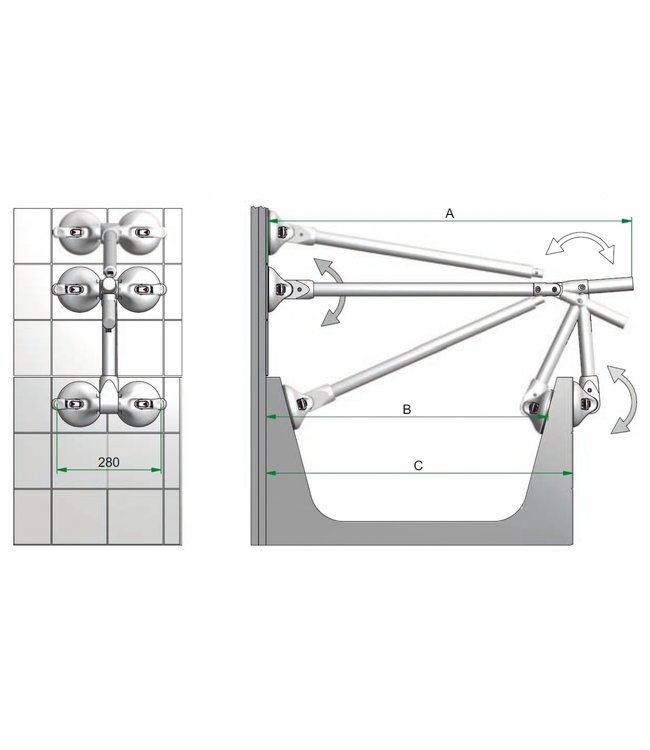 280

A

B

C