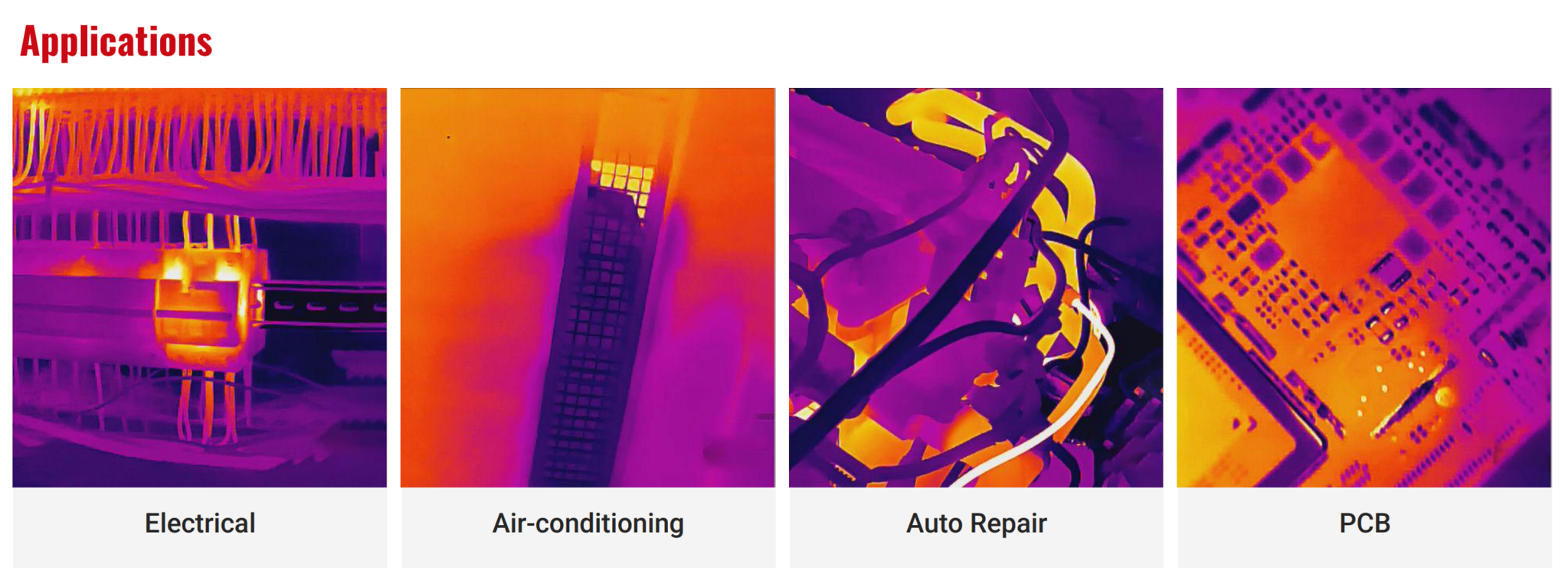 Applications

Electrical

Air-conditioning

Auto Repair

PCB