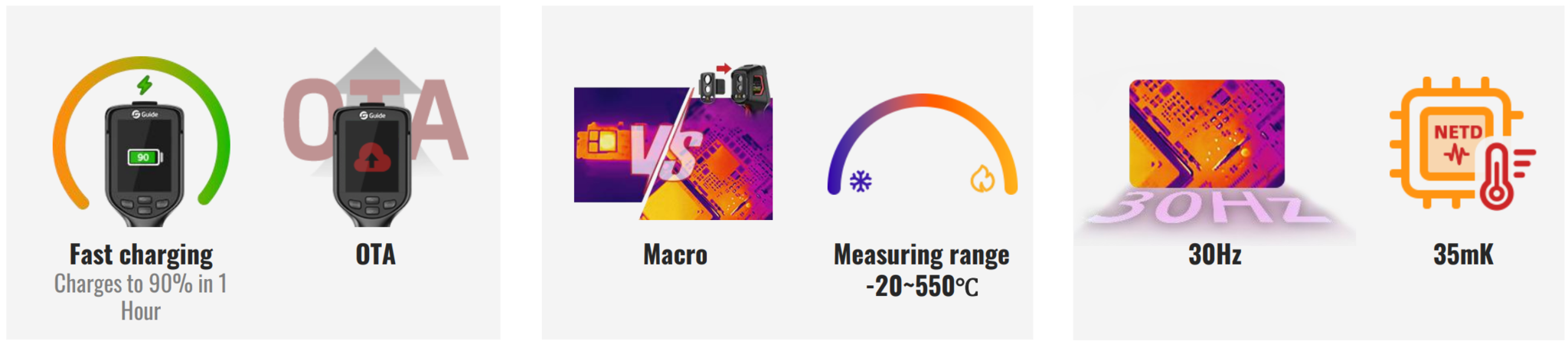 Guide

90

Fast charging
Charges to 90% in 1 Hour

OTA

Guide

OTA

VS

Macro

Measuring range
-20~550℃

30HZ

30Hz

NETD

35mK