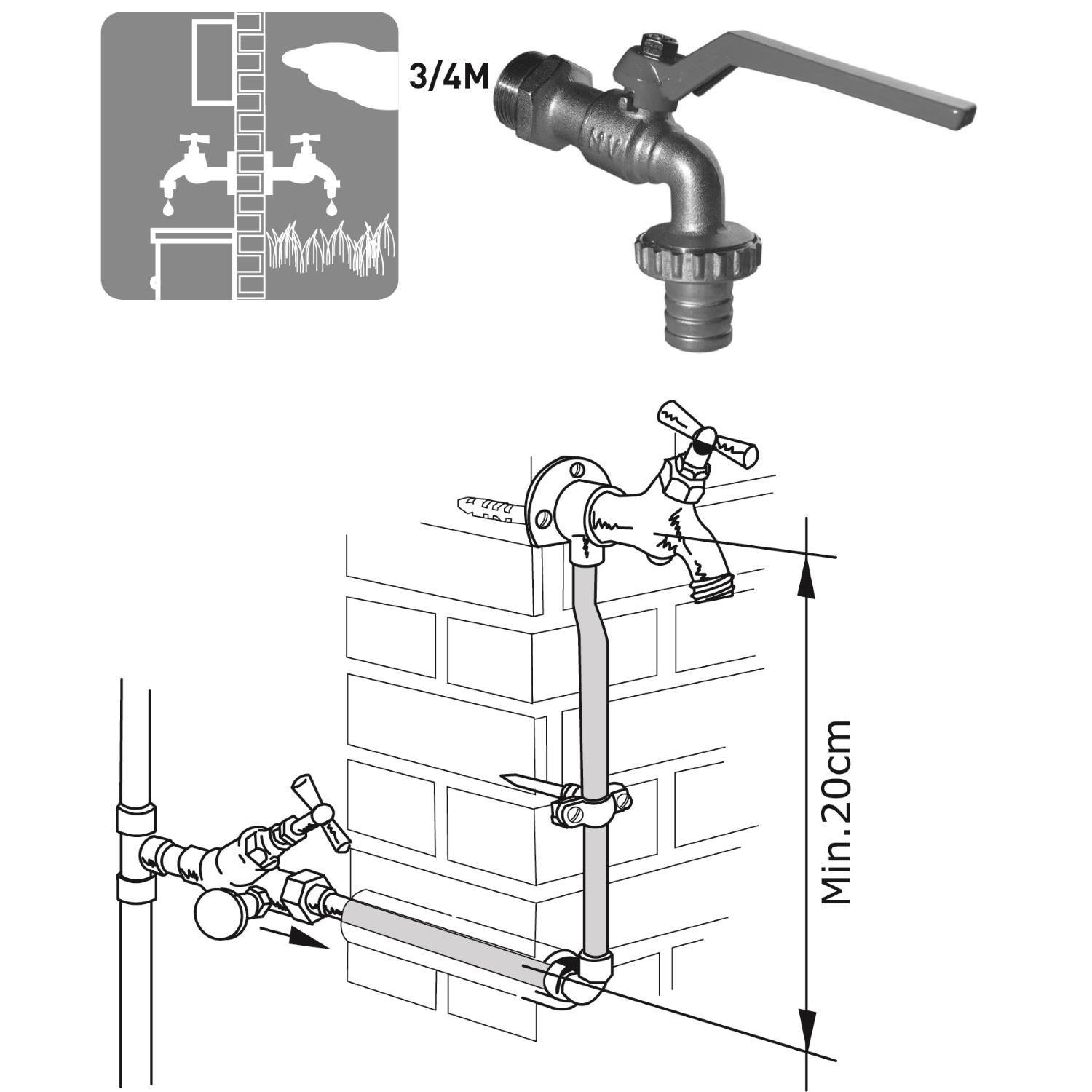 3/4M

Min.20cm