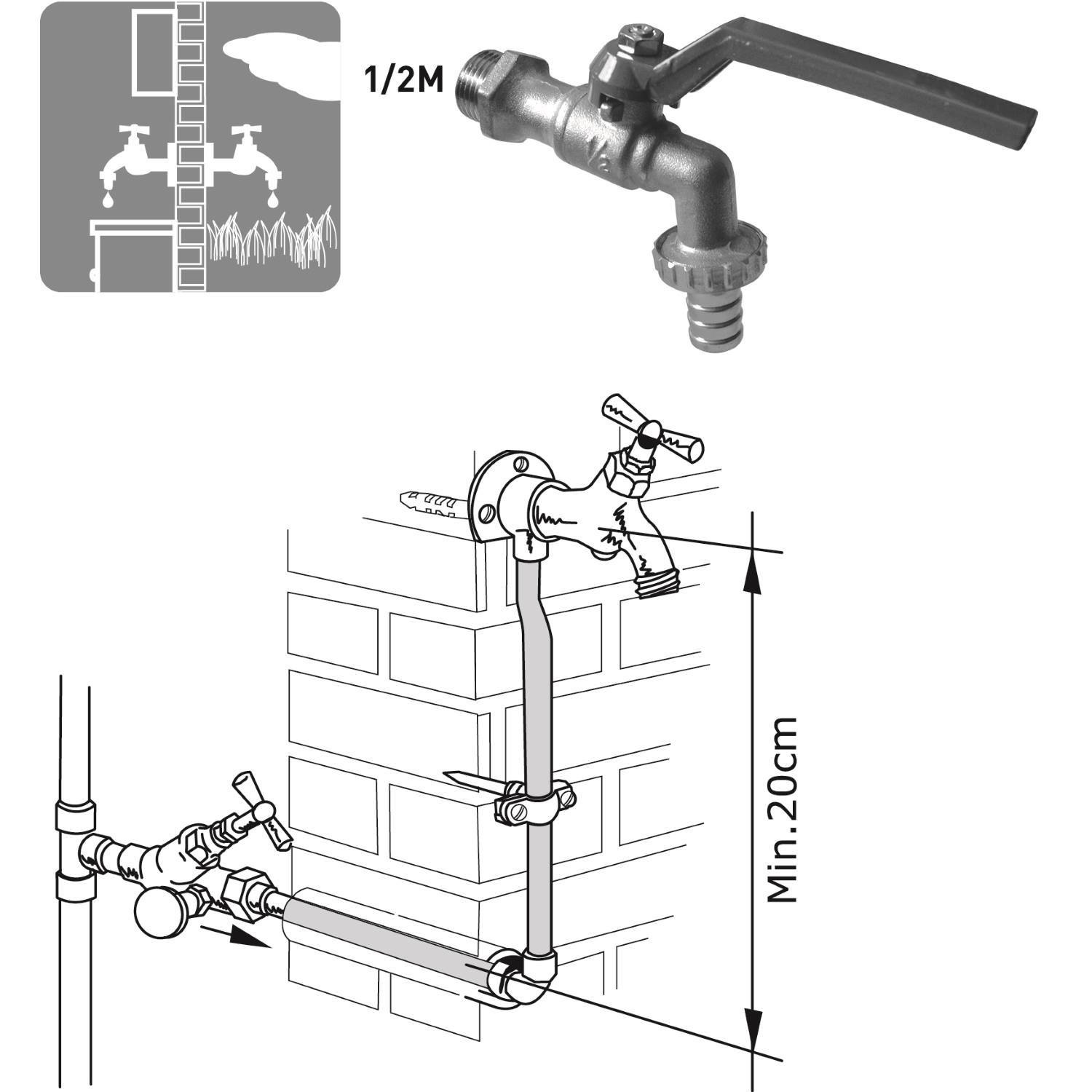 1/2M

Min.20cm